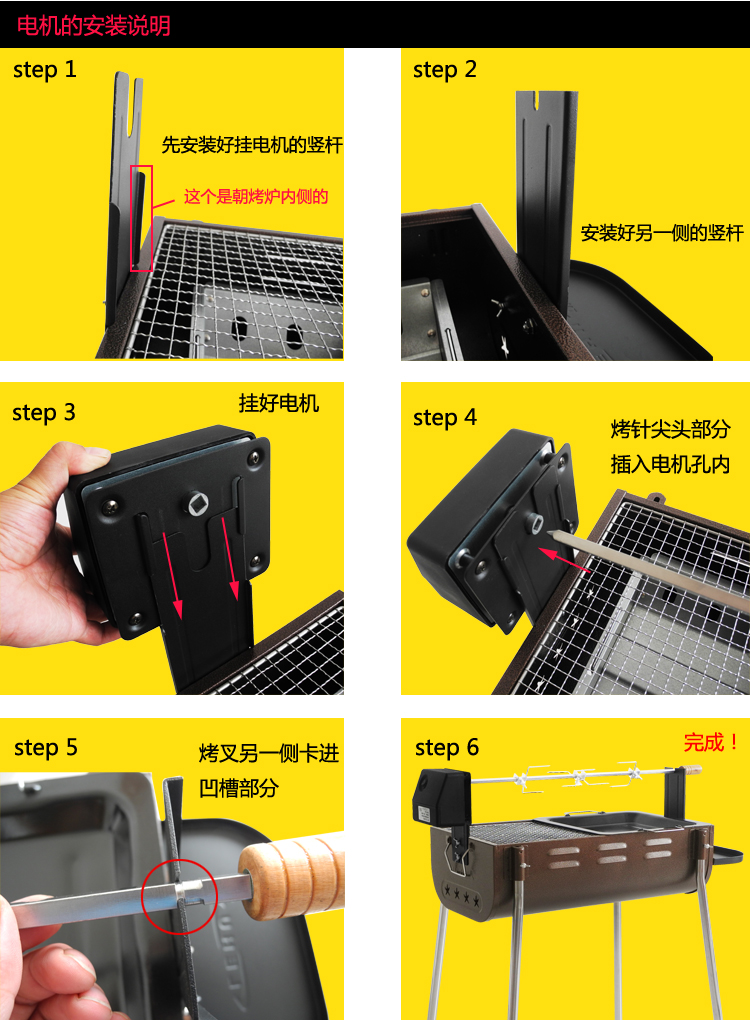 电机的安装说明

step 1

先安装好挂电机的竖杆

这个是朝烤炉内侧的

step 2

安装好另一侧的竖杆

step 3

挂好电机

step 4

烤针尖头部分插入电机孔内

step 5

烤叉另一侧卡进凹槽部分

step 6

完成！