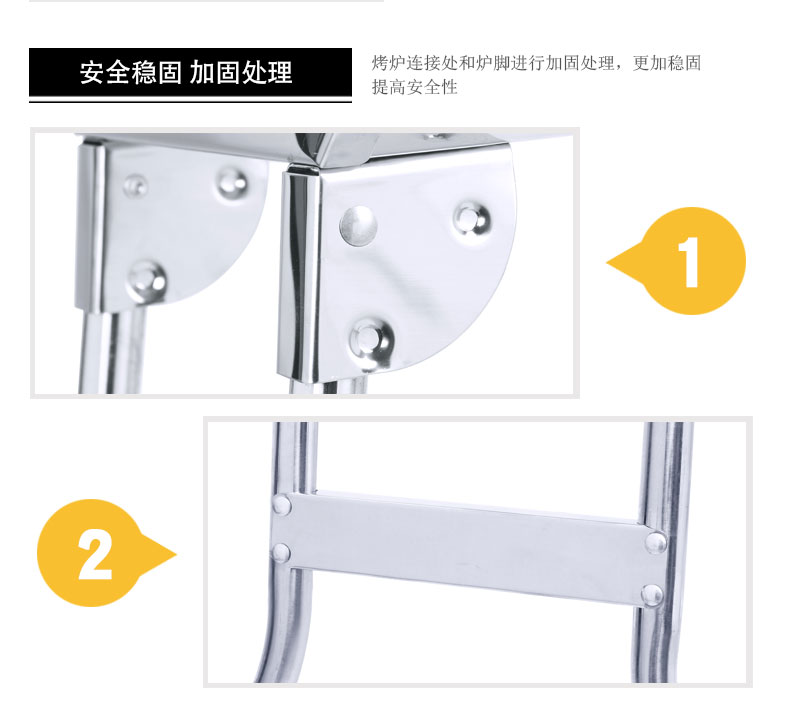 安全稳固 加固处理

烤炉连接处和炉脚进行加固处理，更加稳固提高安全性

1

2