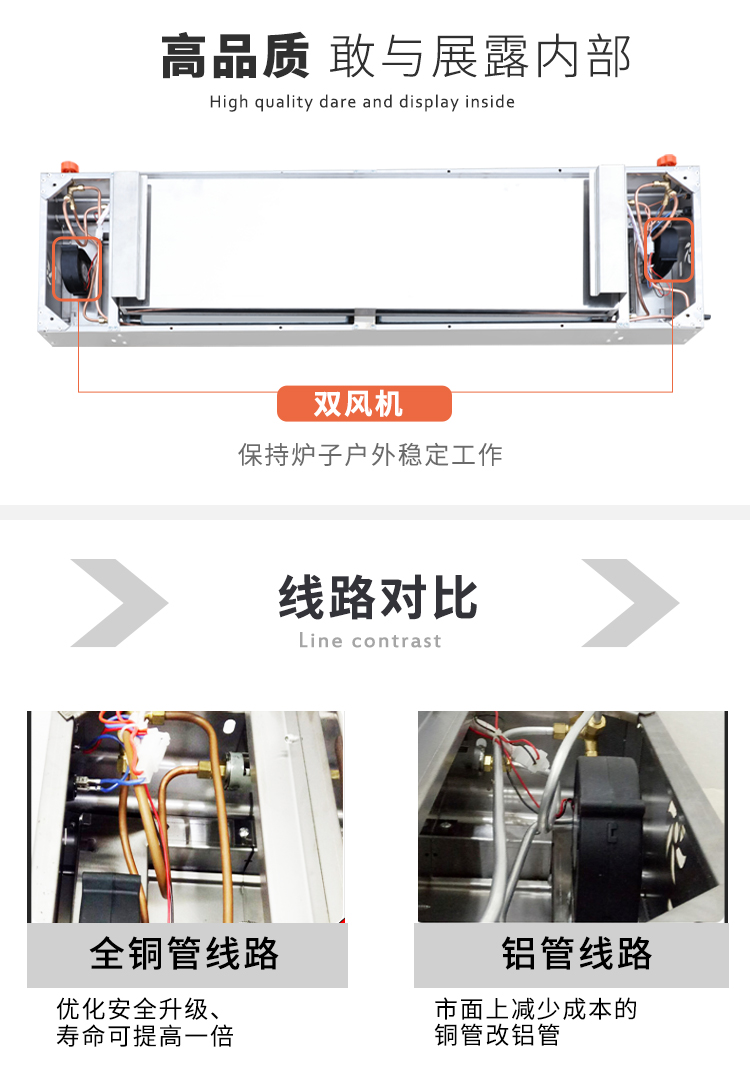 高品质 敢与展露内部
High quality dare and display inside

双风机
保持炉子户外稳定工作

线路对比
Line contrast

全铜管线路
优化安全升级、寿命可提高一倍

铝管线路
市面上减少成本的铜管改铝管