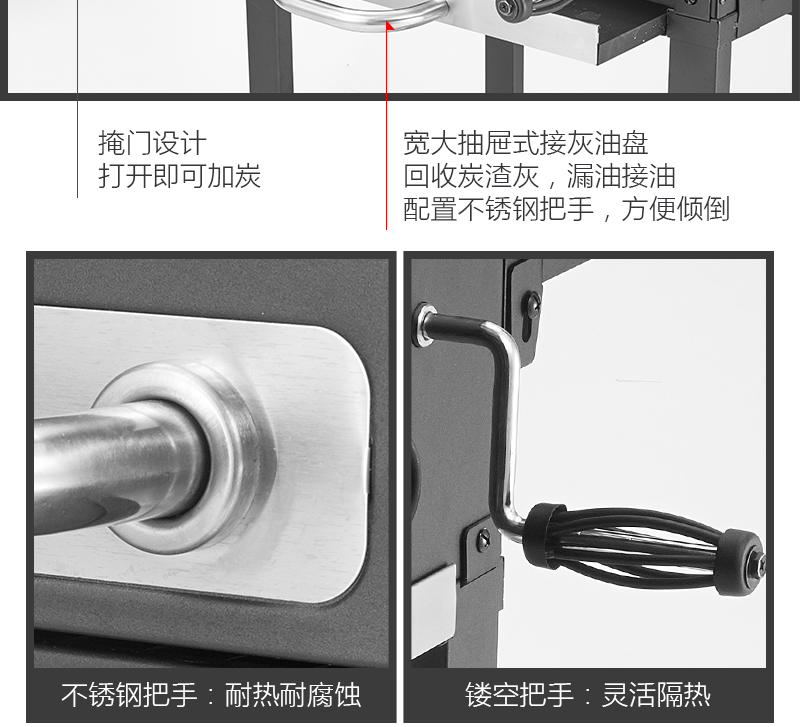 掩门设计
打开即可加炭

宽大抽屉式接灰油盘
回收炭渣灰，漏油接油
配置不锈钢把手，方便倾倒

不锈钢把手：耐热耐腐蚀

镂空把手：灵活隔热