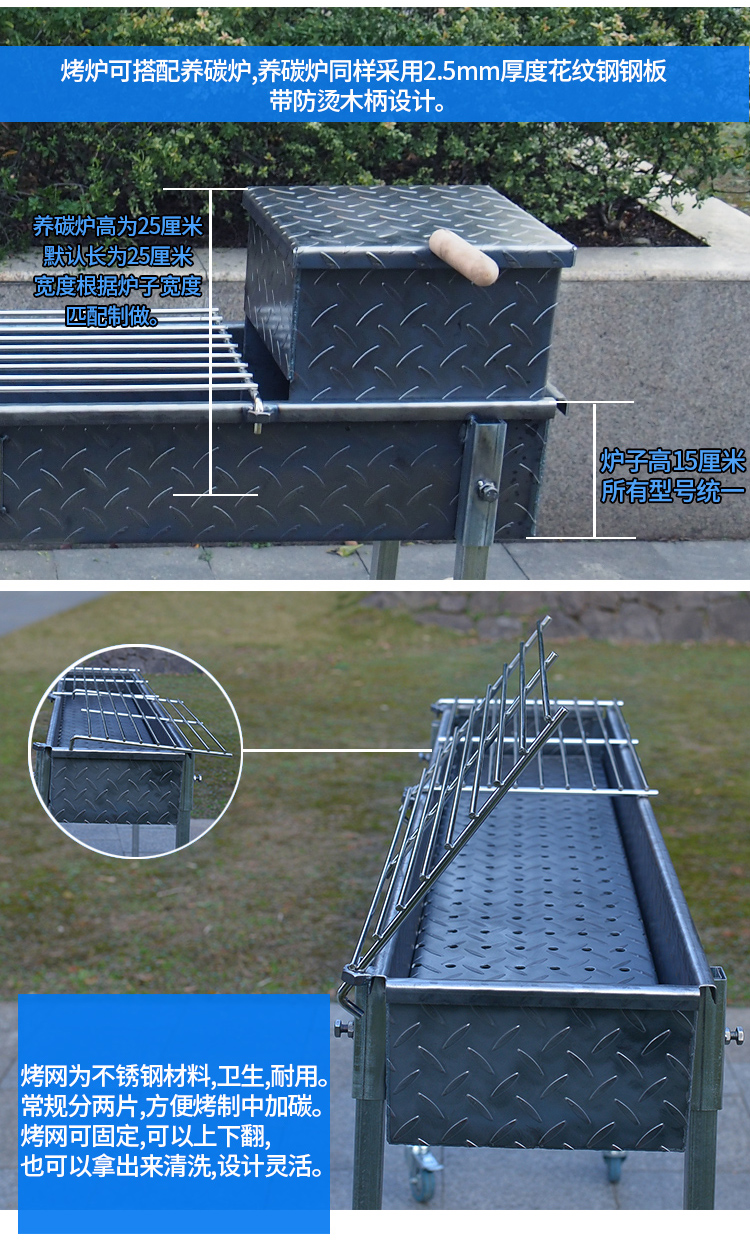 烤炉可搭配养碳炉,养碳炉同样采用2.5mm厚度花纹钢钢板
带防烫木柄设计。

养碳炉高为25厘米
默认长为25厘米
宽度根据炉子宽度
匹配制做。

炉子高15厘米
所有型号统一

烤网为不锈钢材料,卫生,耐用。
常规分两片,方便烤制中加碳。
烤网可固定,可以上下翻,
也可以拿出来清洗,设计灵活。