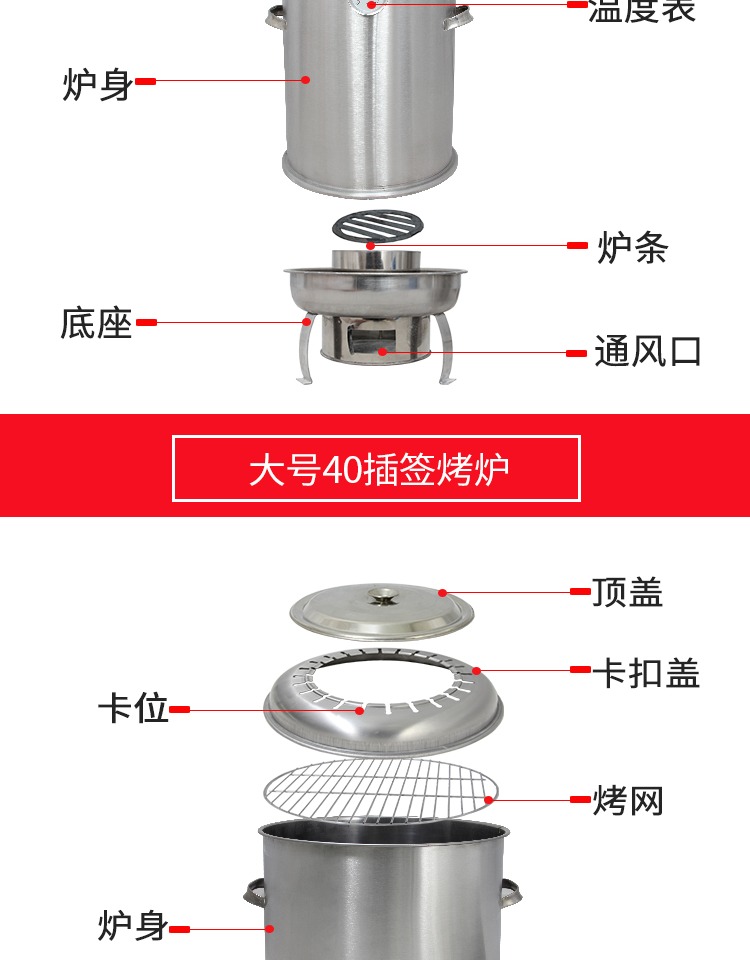 温度表

炉身

炉条

底座

通风口

大号40插签烤炉

顶盖

卡扣盖

卡位

烤网

炉身