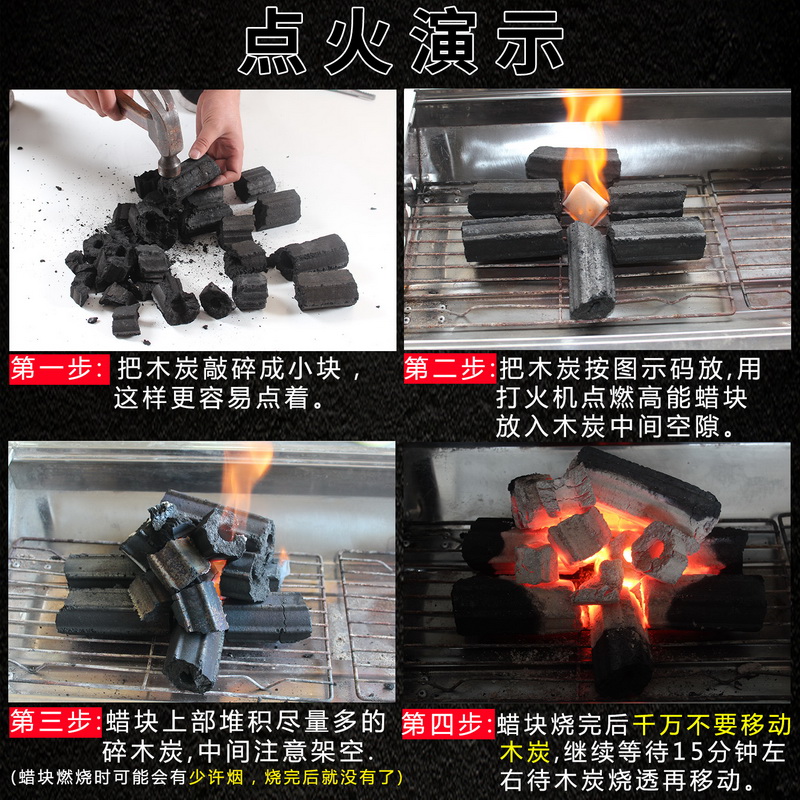 点火演示

第一步: 把木炭敲碎成小块，这样更容易点着。

第二步: 把木炭按图示码放,用打火机点燃高能蜡块放入木炭中间空隙。

第三步: 蜡块上部堆积尽量多的碎木炭,中间注意架空.
(蜡块燃烧时可能会有少许烟，烧完后就没有了)

第四步: 蜡块烧完后千万不要移动木炭,继续等待15分钟左右待木炭烧透再移动。