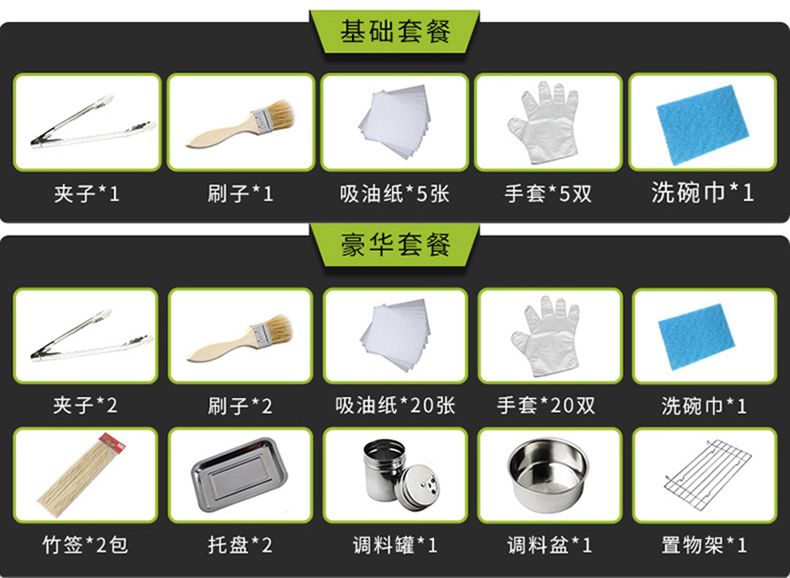 基础套餐

夹子*1
刷子*1
吸油纸*5张
手套*5双
洗碗巾*1

豪华套餐

夹子*2
刷子*2
吸油纸*20张
手套*20双
洗碗巾*1
竹签*2包
托盘*2
调料罐*1
调料盆*1
置物架*1