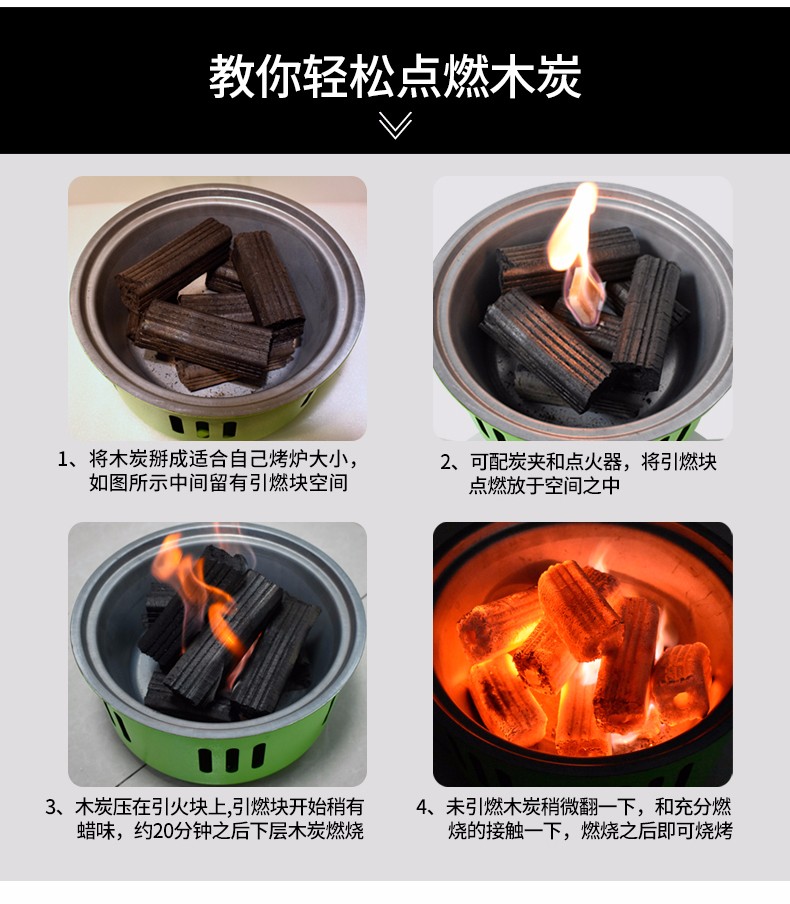 教你轻松点燃木炭

1、将木炭掰成适合自己烤炉大小，如图所示中间留有引燃块空间

2、可配炭夹和点火器，将引燃块点燃放于空间之中

3、木炭压在引火块上,引燃块开始稍有蜡味，约20分钟之后下层木炭燃烧

4、未引燃木炭稍微翻一下，和充分燃烧的接触一下，燃烧之后即可烧烤