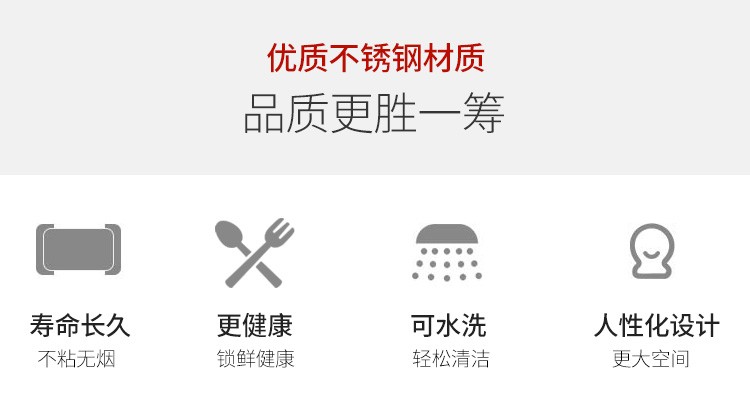 优质不锈钢材质
品质更胜一筹

寿命长久
不粘无烟

更健康
锁鲜健康

可水洗
轻松清洁

人性化设计
更大空间