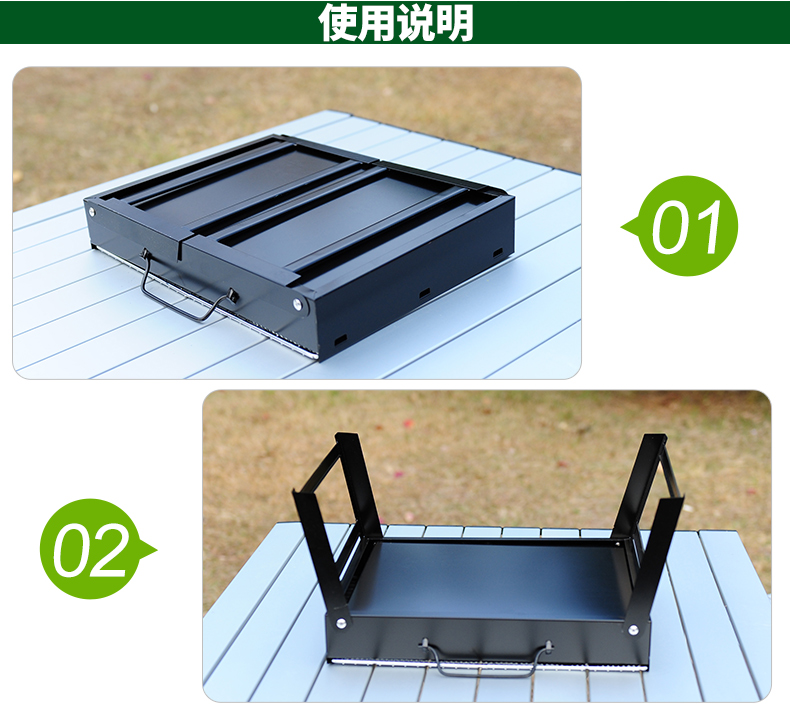 使用说明

01

02